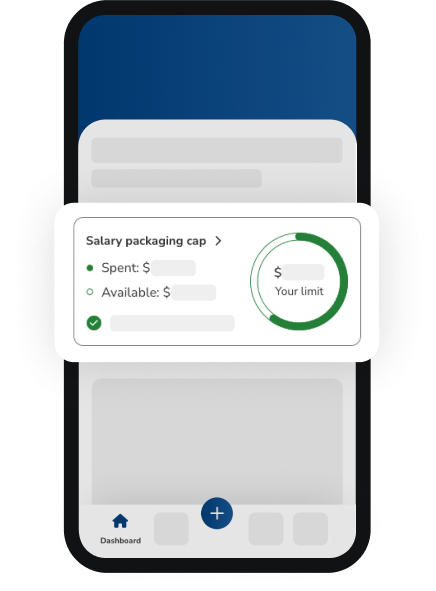 Salary packaging cap >

Spent: $

Available: $

$
Your limit

+

Dashboard