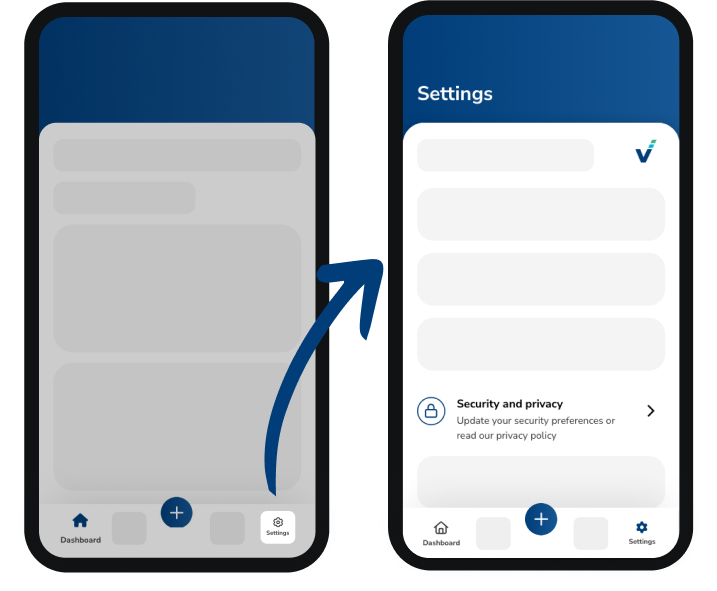 Dashboard

Settings

Settings

Security and privacy
Update your security preferences or read our privacy policy

Dashboard

Settings