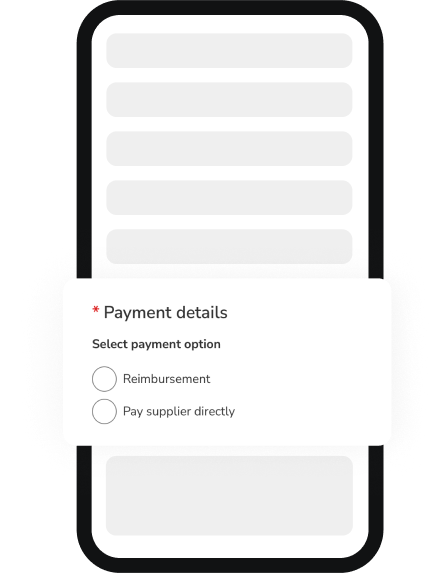 * Payment details

Select payment option

Reimbursement

Pay supplier directly